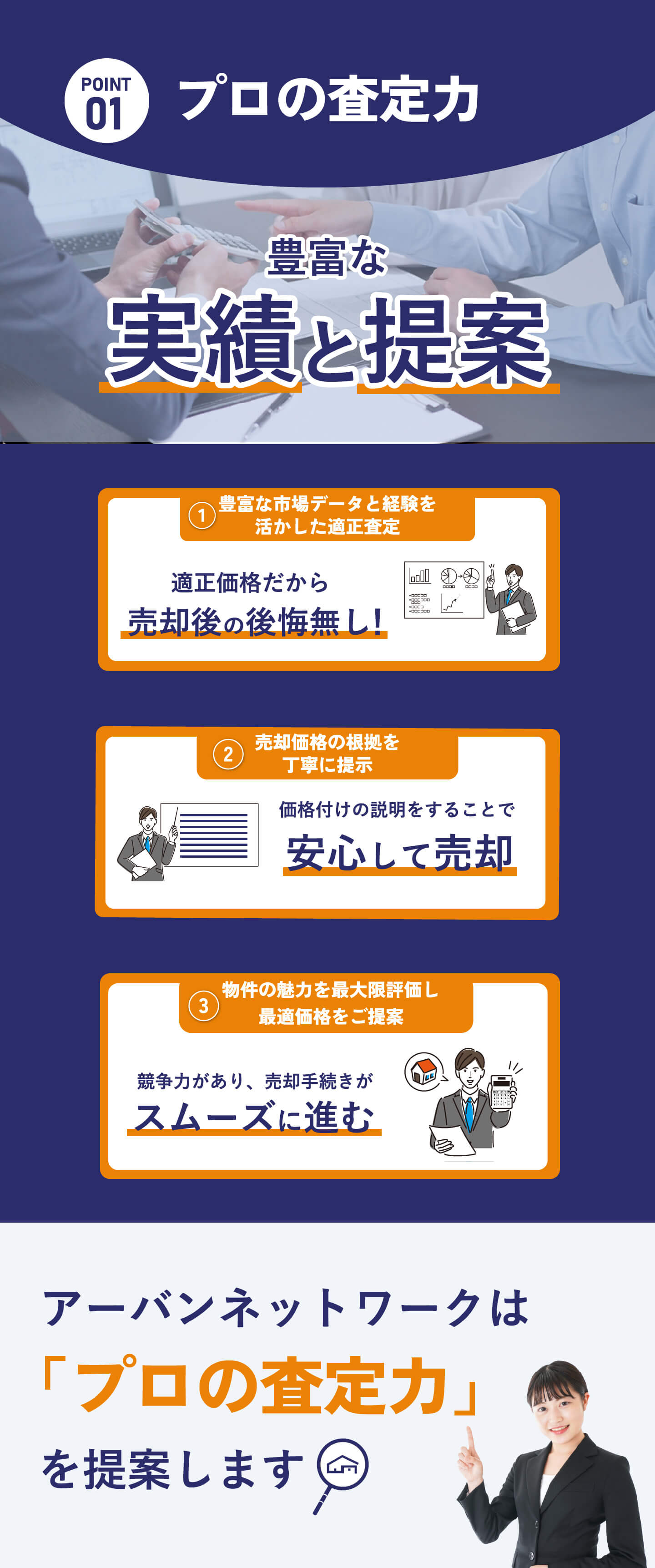 POINT 01 プロの査定力

豊富な
実績と提案

① 豊富な市場データと経験を活かした適正査定

適正価格だから
売却後の後悔無し!

② 売却価格の根拠を丁寧に提示

価格付けの説明をすることで
安心して売却

③ 物件の魅力を最大限評価し最適価格をご提案

競争力があり、売却手続きが
スムーズに進む

アーバンネットワークは
「プロの査定力」
を提案します